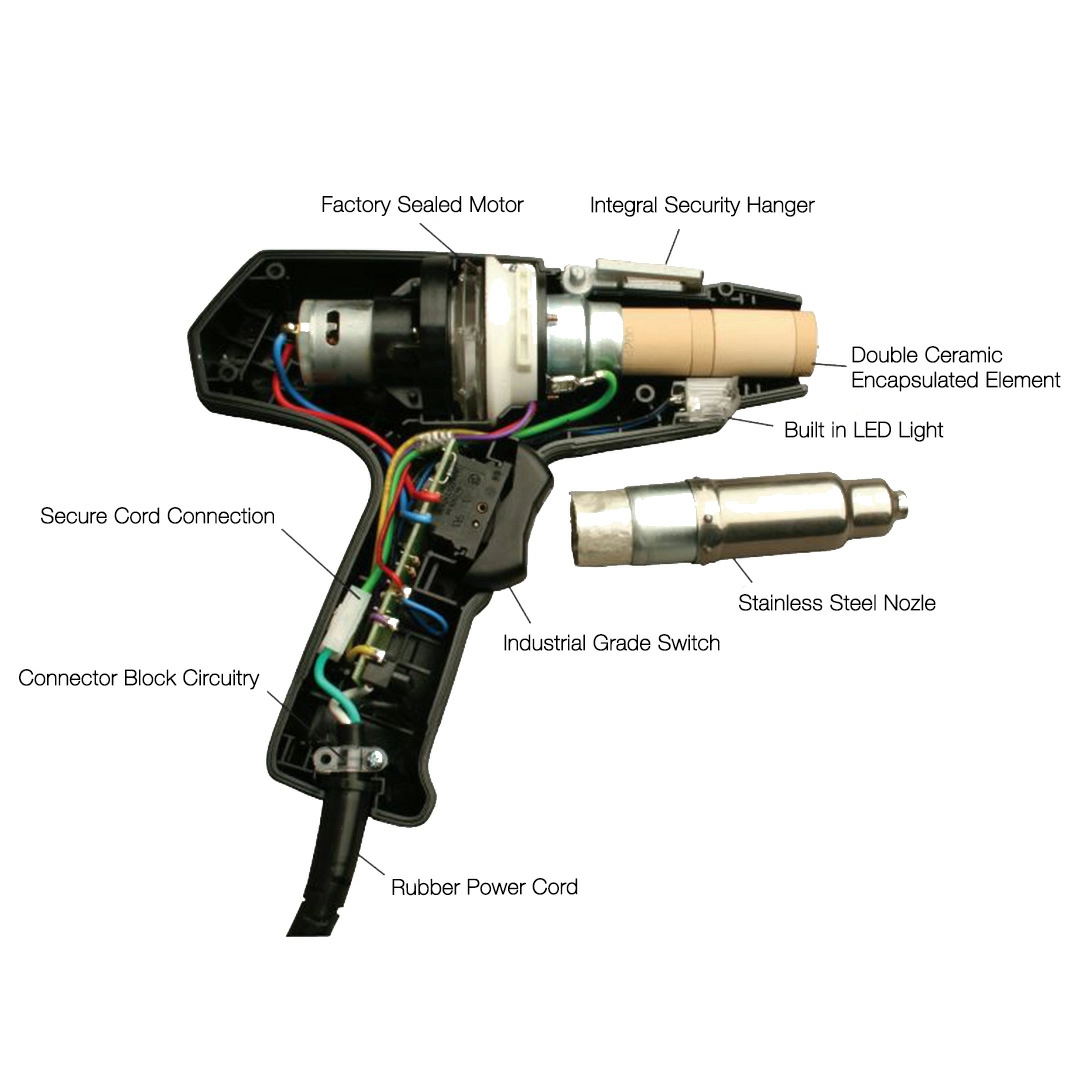 Factory Sealed Motor

Integral Security Hanger

Double Ceramic Encapsulated Element

Built in LED Light

Secure Cord Connection

Stainless Steel Nozle

Industrial Grade Switch

Connector Block Circuitry

Rubber Power Cord